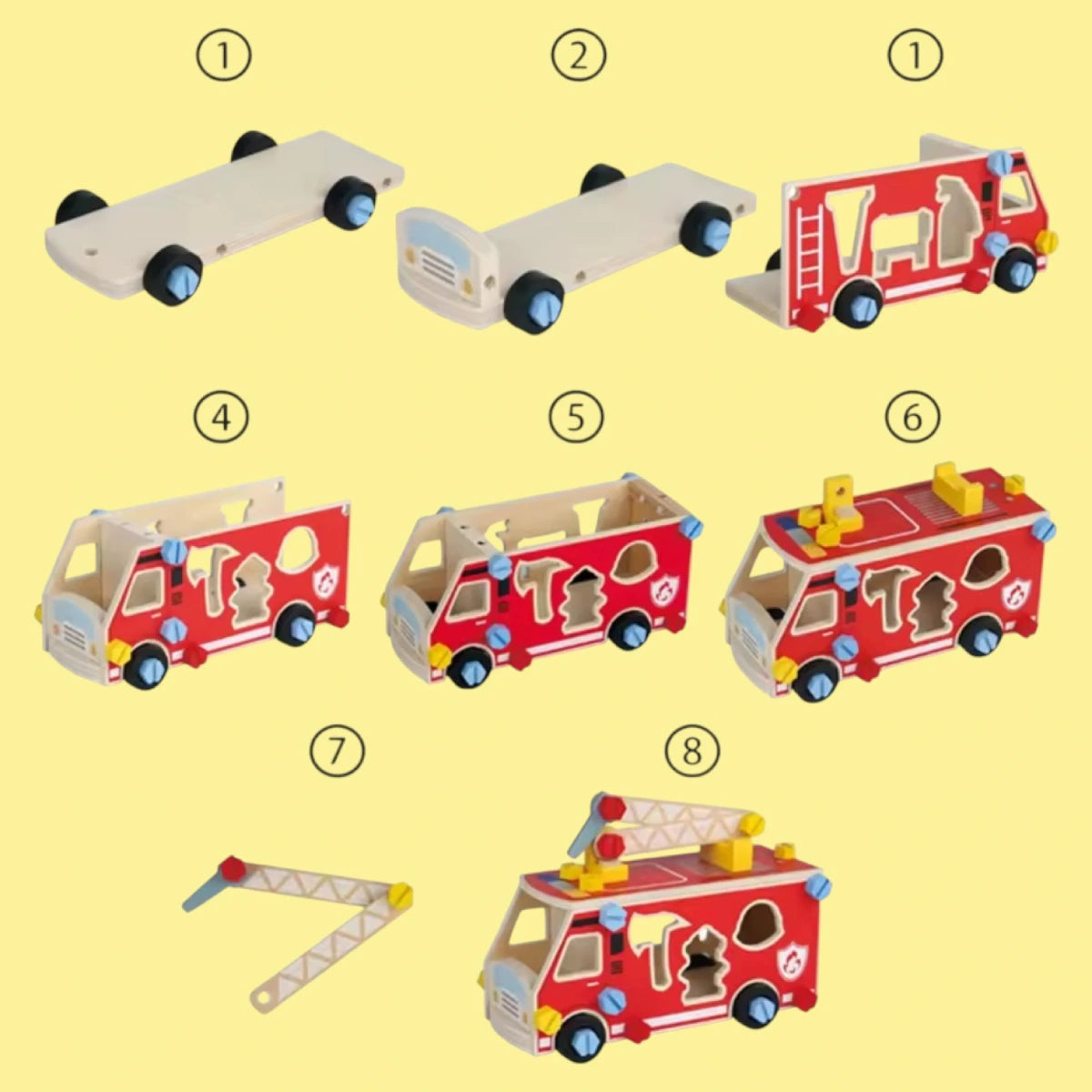 ①

②

①

④

⑤

⑥

⑦

⑧